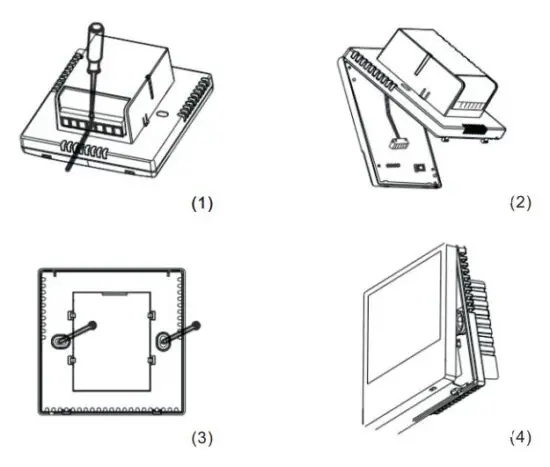 (1)

(2)

(3)

(4)